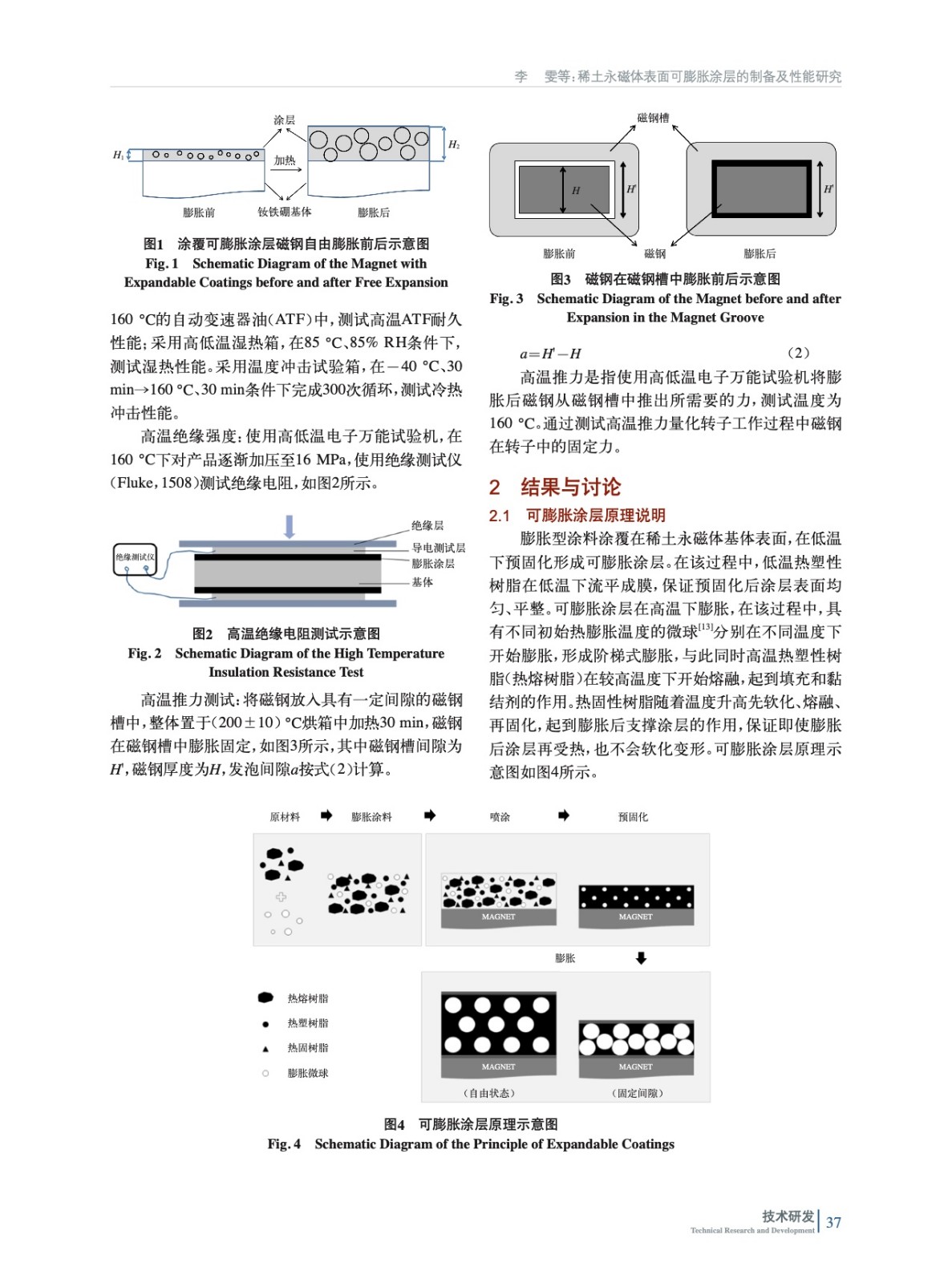 李 雯等：稀土永磁体表面可膨胀涂层的制备及性能研究

涂层
$H_1$
加热
$H_2$
膨胀前
钕铁硼基体
膨胀后

图1 涂覆可膨胀涂层磁钢自由膨胀前后示意图
Fig. 1 Schematic Diagram of the Magnet with Expandable Coatings before and after Free Expansion

160 °C的自动变速器油（ATF）中，测试高温ATF耐久性能；采用高低温湿热箱，在85 °C、85% RH条件下，测试湿热性能。采用温度冲击试验箱，在－40 °C、30 min→160 °C、30 min条件下完成300次循环，测试冷热冲击性能。

高温绝缘强度：使用高低温电子万能试验机，在160 °C下对产品逐渐加压至16 MPa，使用绝缘测试仪（Fluke，1508）测试绝缘电阻，如图2所示。

绝缘测试仪
绝缘层
导电测试层
膨胀涂层
基体

图2 高温绝缘电阻测试示意图
Fig. 2 Schematic Diagram of the High Temperature Insulation Resistance Test

高温推力测试：将磁钢放入具有一定间隙的磁钢槽中，整体置于（200±10）°C烘箱中加热30 min，磁钢在磁钢槽中膨胀固定，如图3所示，其中磁钢槽间隙为$H'$，磁钢厚度为$H$，发泡间隙$a$按式（2）计算。

磁钢槽
$H$
$H'$
$H'$
膨胀前
磁钢
膨胀后

图3 磁钢在磁钢槽中膨胀前后示意图
Fig. 3 Schematic Diagram of the Magnet before and after Expansion in the Magnet Groove

$a=H'-H$ （2）

高温推力是指使用高低温电子万能试验机将膨胀后磁钢从磁钢槽中推出所需要的力，测试温度为160 °C。通过测试高温推力量化转子工作过程中磁钢在转子中的固定力。

2 结果与讨论

2.1 可膨胀涂层原理说明

膨胀型涂料涂覆在稀土永磁体基体表面，在低温下预固化形成可膨胀涂层。在该过程中，低温热塑性树脂在低温下流平成膜，保证预固化后涂层表面均匀、平整。可膨胀涂层在高温下膨胀，在该过程中，具有不同初始热膨胀温度的微球$^{[13]}$分别在不同温度下开始膨胀，形成阶梯式膨胀，与此同时高温热塑性树脂（热熔树脂）在较高温度下开始熔融，起到填充和黏结剂的作用。热固性树脂随着温度升高先软化、熔融、再固化，起到膨胀后支撑涂层的作用，保证即使膨胀后涂层再受热，也不会软化变形。可膨胀涂层原理示意图如图4所示。

原材料 膨胀涂料 喷涂 预固化
MAGNET
MAGNET
膨胀
热熔树脂
热塑树脂
热固树脂
膨胀微球
MAGNET
MAGNET
（自由状态）
（固定间隙）

图4 可膨胀涂层原理示意图
Fig. 4 Schematic Diagram of the Principle of Expandable Coatings

技术研发
Technical Research and Development
37